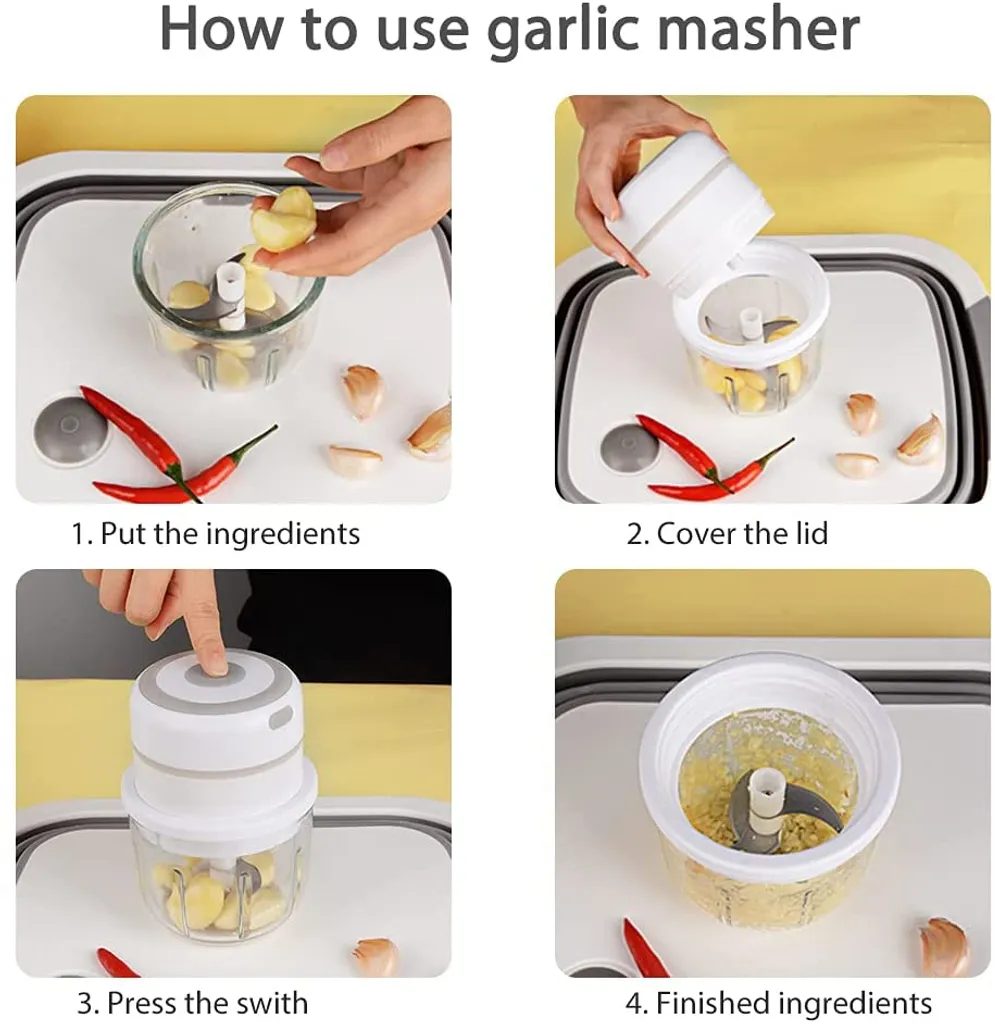 How to use garlic masher

1. Put the ingredients

2. Cover the lid

3. Press the swith

4. Finished ingredients