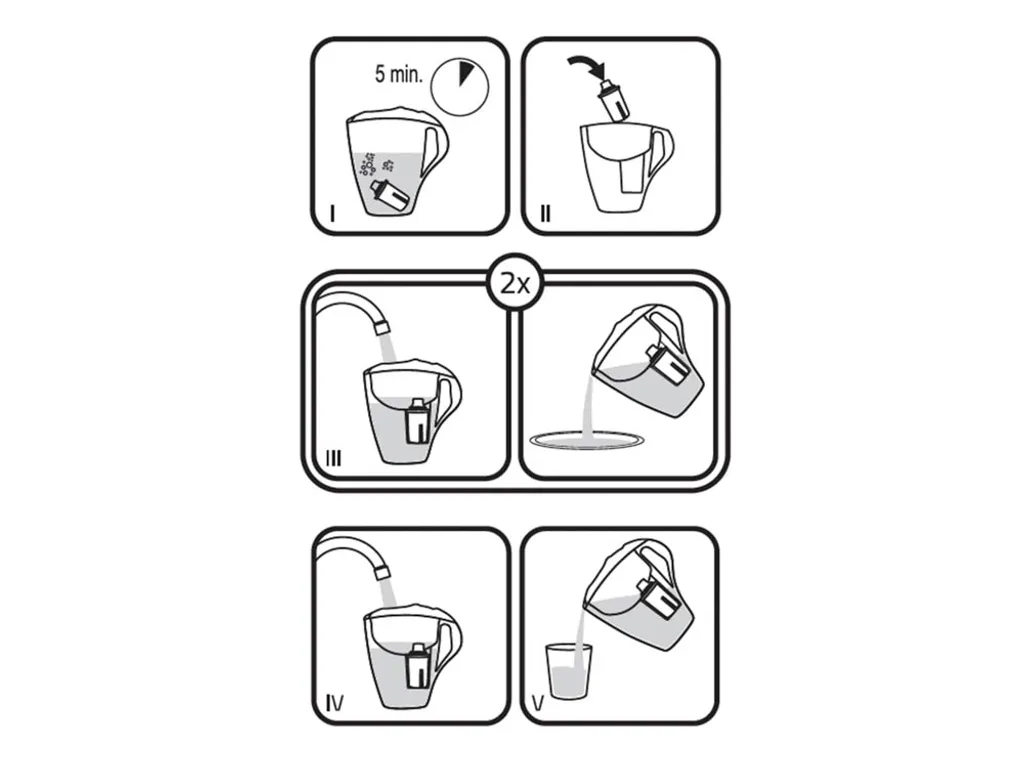 5 min.

I

II

2x

III

IV

V