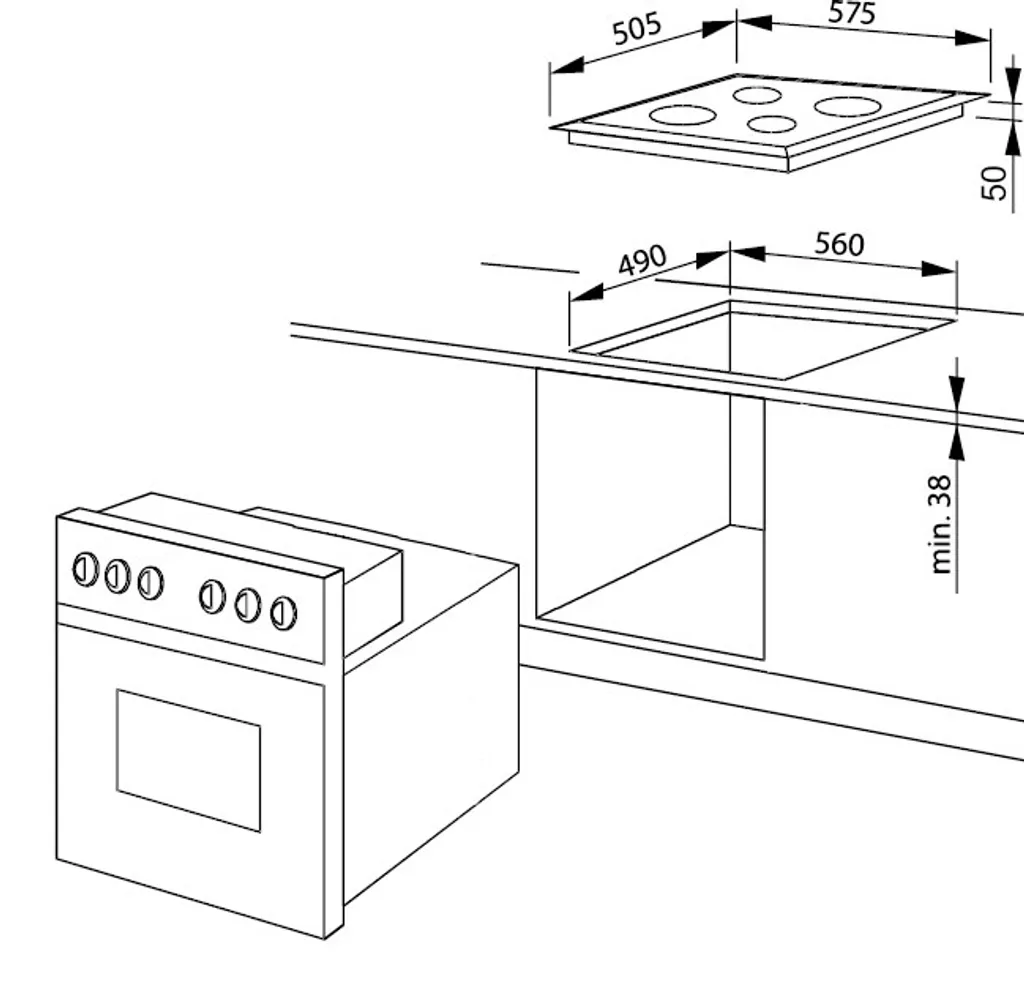 505
575
50
490
560
min. 38