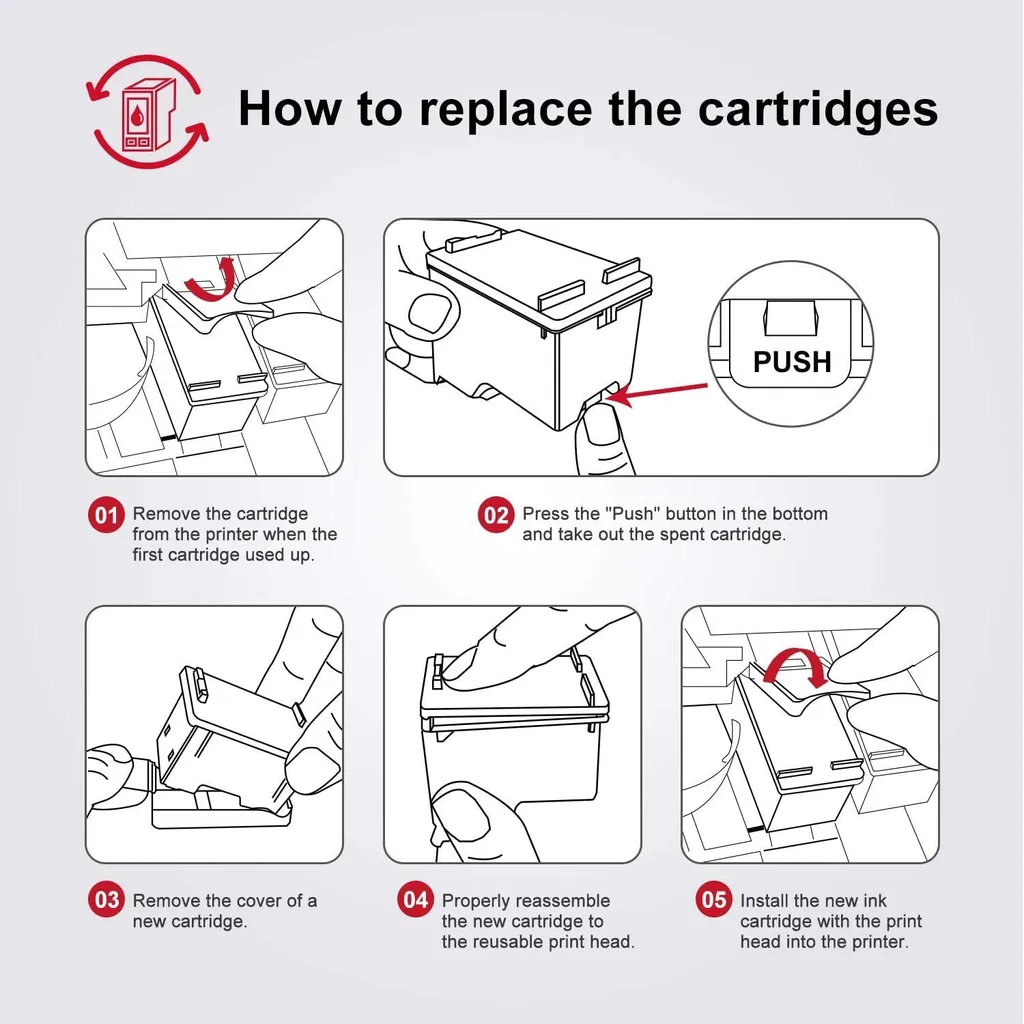 How to replace the cartridges

PUSH

01 Remove the cartridge from the printer when the first cartridge used up.

02 Press the "Push" button in the bottom and take out the spent cartridge.

03 Remove the cover of a new cartridge.

04 Properly reassemble the new cartridge to the reusable print head.

05 Install the new ink cartridge with the print head into the printer.