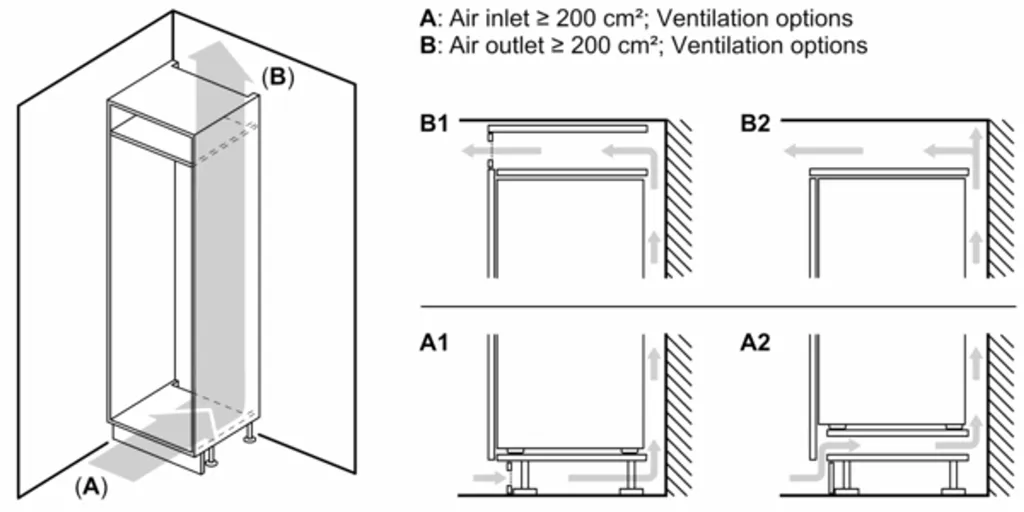 A: Air inlet ≥ 200 cm²; Ventilation options
B: Air outlet ≥ 200 cm²; Ventilation options

(B)

(A)

B1

B2

A1

A2