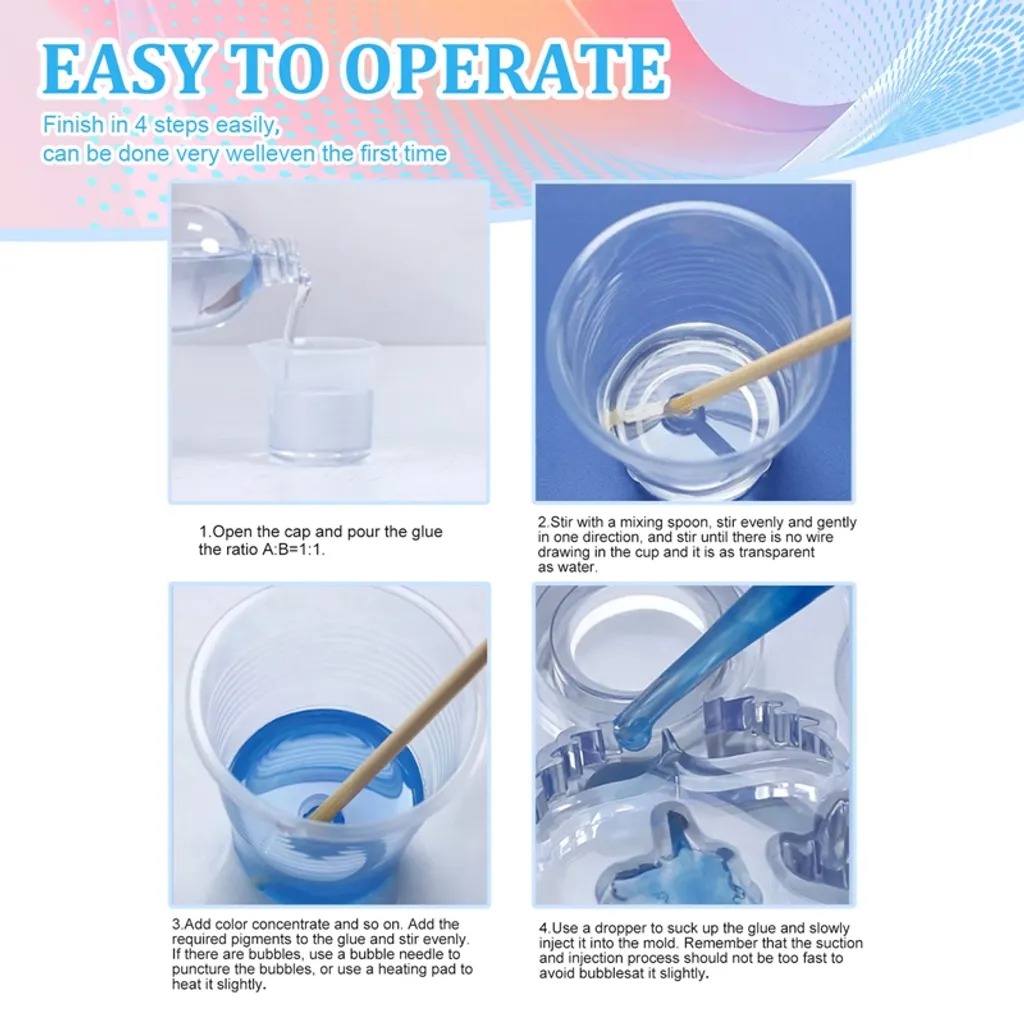 EASY TO OPERATE

Finish in 4 steps easily,
can be done very welleven the first time

1.Open the cap and pour the glue the ratio A:B=1:1.

2.Stir with a mixing spoon, stir evenly and gently in one direction, and stir until there is no wire drawing in the cup and it is as transparent as water.

3.Add color concentrate and so on. Add the required pigments to the glue and stir evenly. If there are bubbles, use a bubble needle to puncture the bubbles, or use a heating pad to heat it slightly.

4.Use a dropper to suck up the glue and slowly inject it into the mold. Remember that the suction and injection process should not be too fast to avoid bubblesat it slightly.