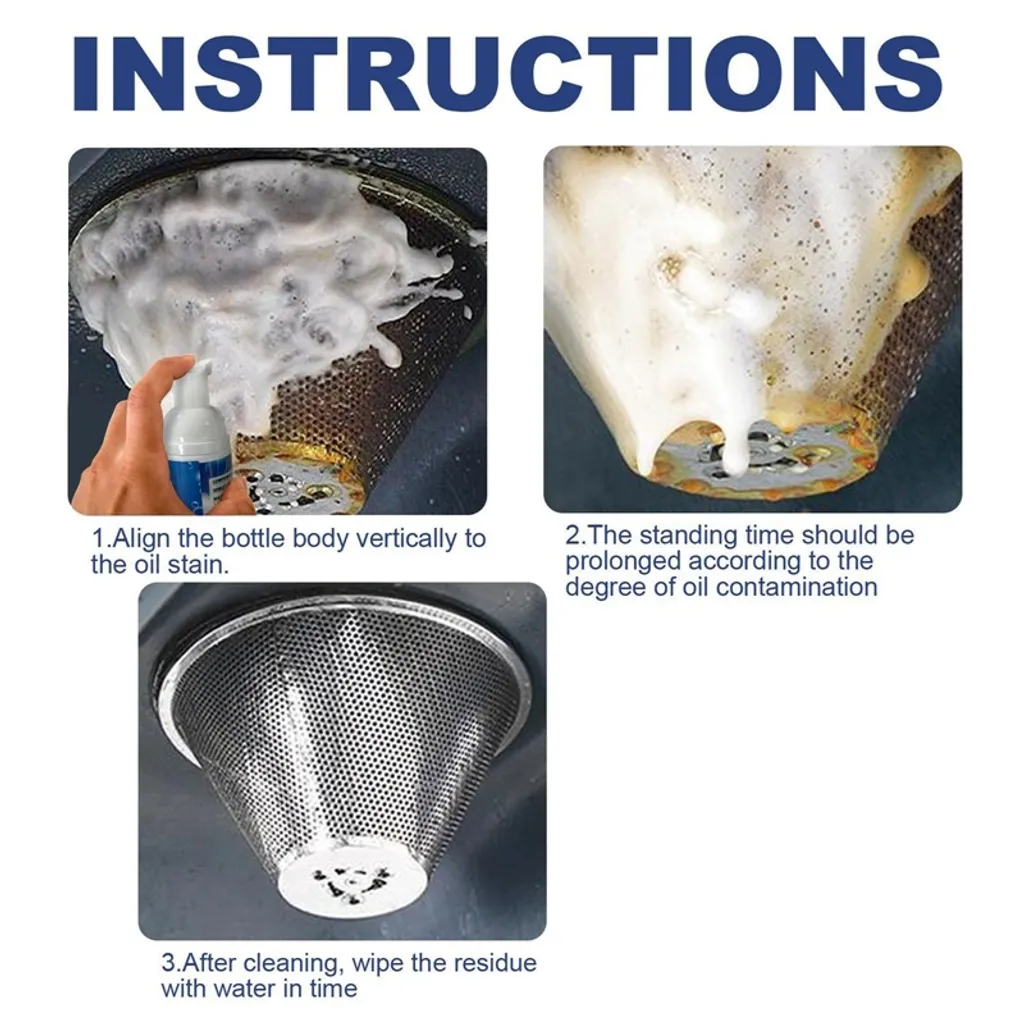 INSTRUCTIONS

1.Align the bottle body vertically to the oil stain.

2.The standing time should be prolonged according to the degree of oil contamination

3.After cleaning, wipe the residue with water in time