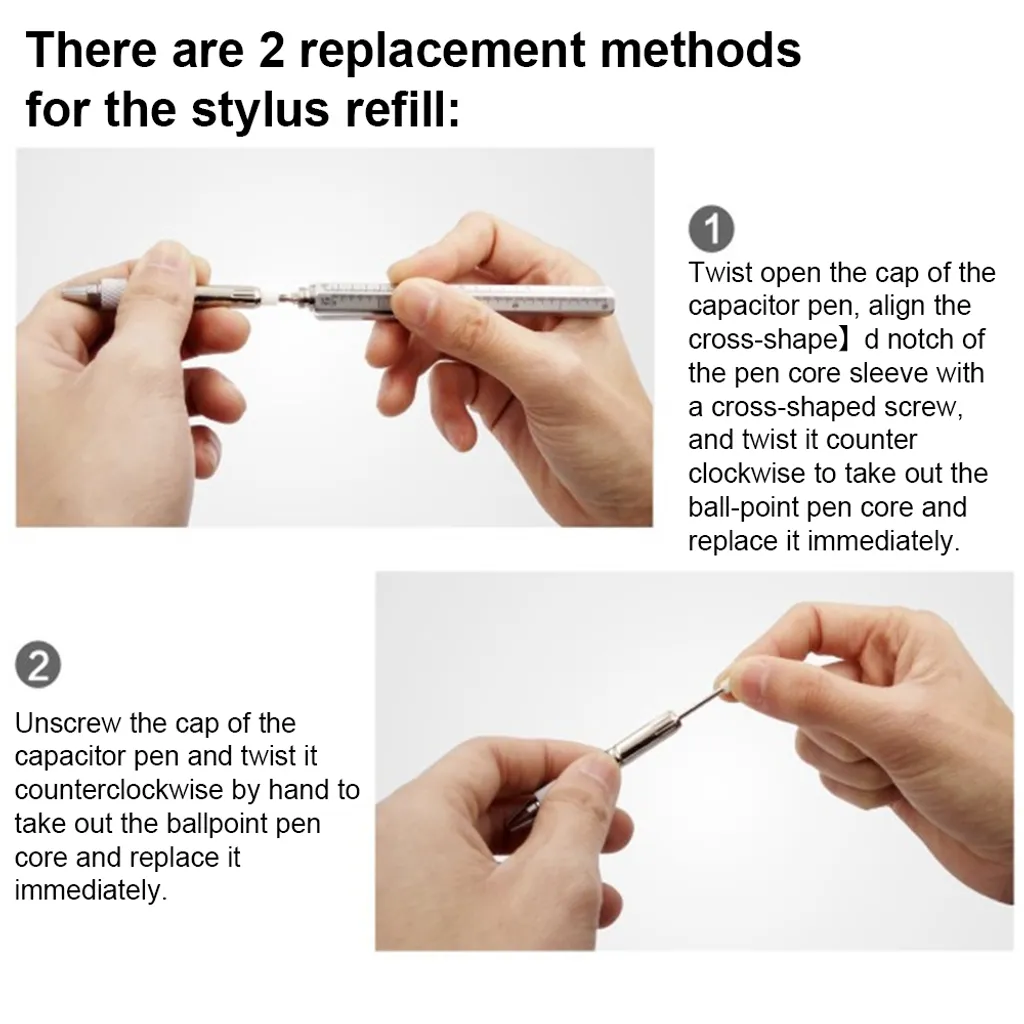 There are 2 replacement methods for the stylus refill:

1

Twist open the cap of the capacitor pen, align the cross-shape】d notch of the pen core sleeve with a cross-shaped screw, and twist it counter clockwise to take out the ball-point pen core and replace it immediately.

2

Unscrew the cap of the capacitor pen and twist it counterclockwise by hand to take out the ballpoint pen core and replace it immediately.