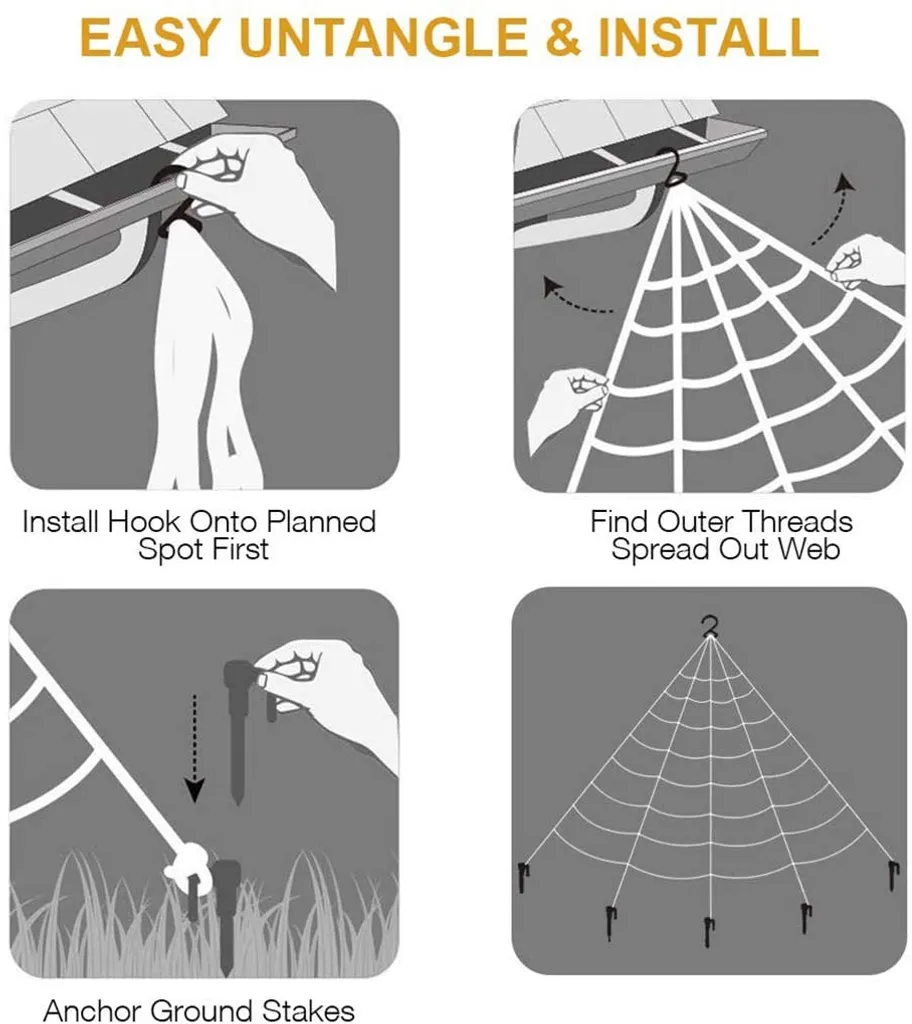 EASY UNTANGLE & INSTALL

Install Hook Onto Planned Spot First

Find Outer Threads Spread Out Web

Anchor Ground Stakes