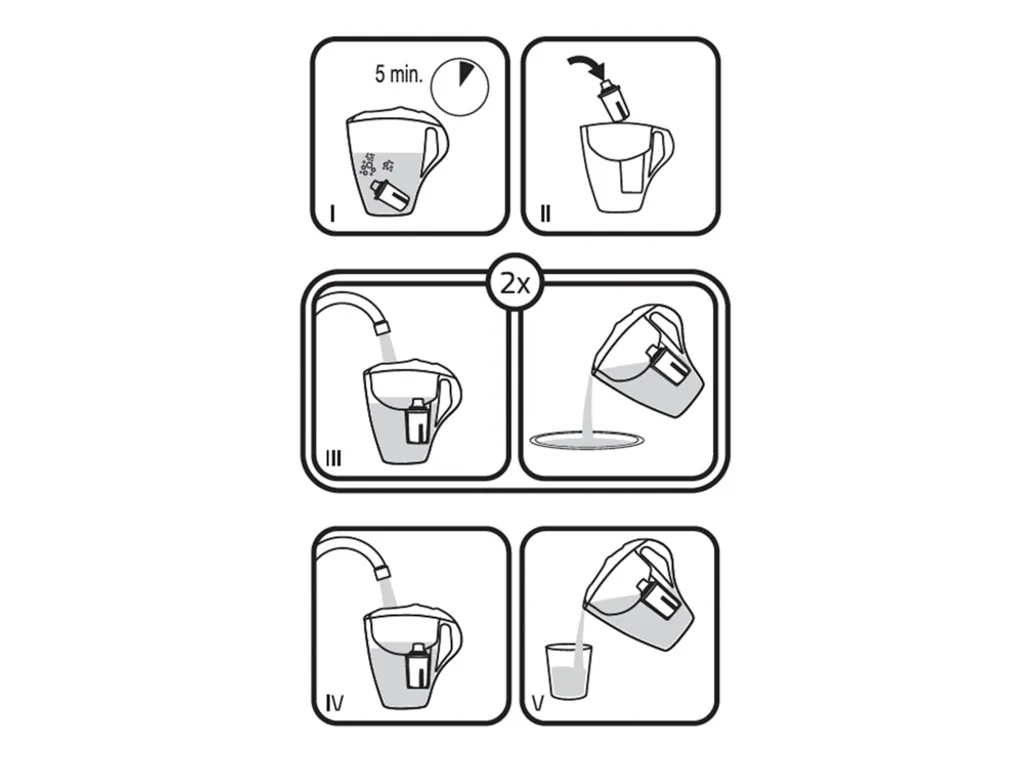 5 min.

I

II

2x

III

IV

V