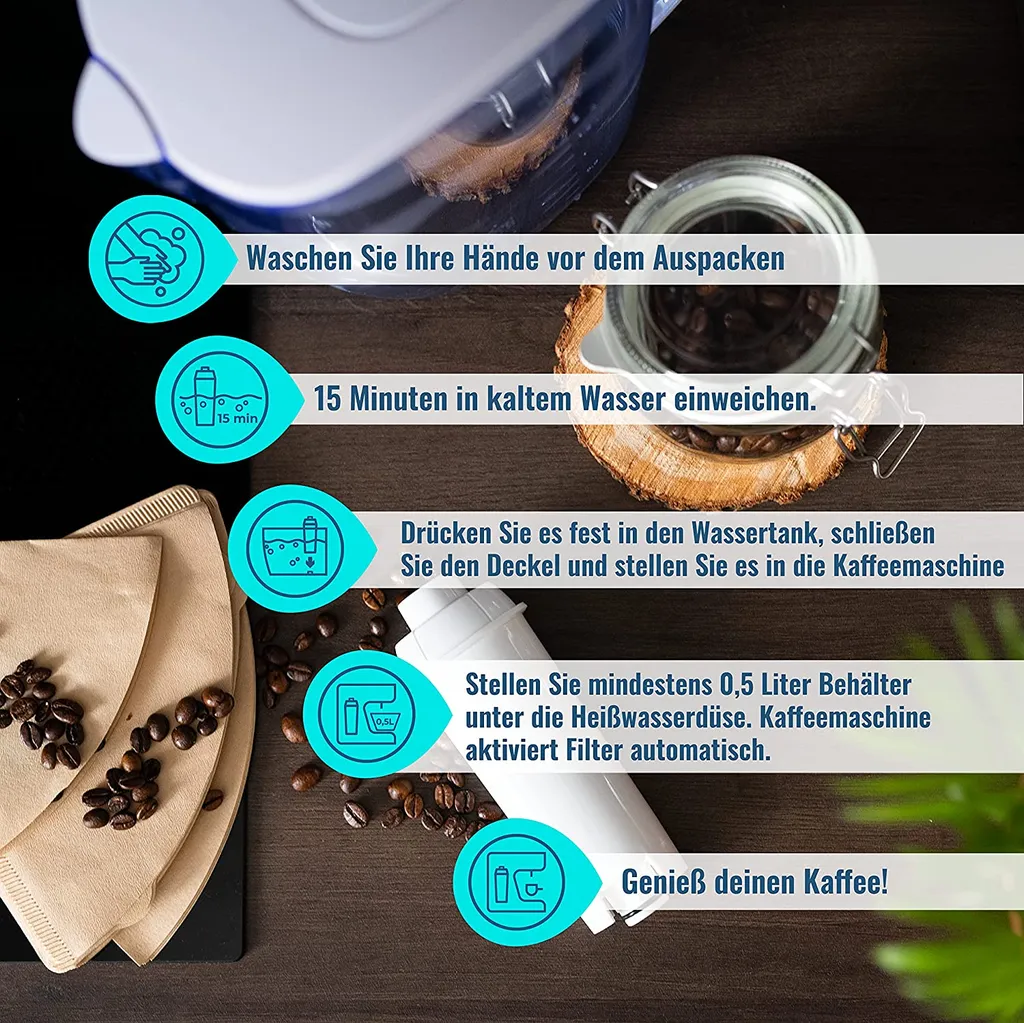 Waschen Sie Ihre Hände vor dem Auspacken

15 min

15 Minuten in kaltem Wasser einweichen.

Drücken Sie es fest in den Wassertank, schließen Sie den Deckel und stellen Sie es in die Kaffeemaschine

0,5L

Stellen Sie mindestens 0,5 Liter Behälter unter die Heißwasserdüse. Kaffeemaschine aktiviert Filter automatisch.

Genieß deinen Kaffee!