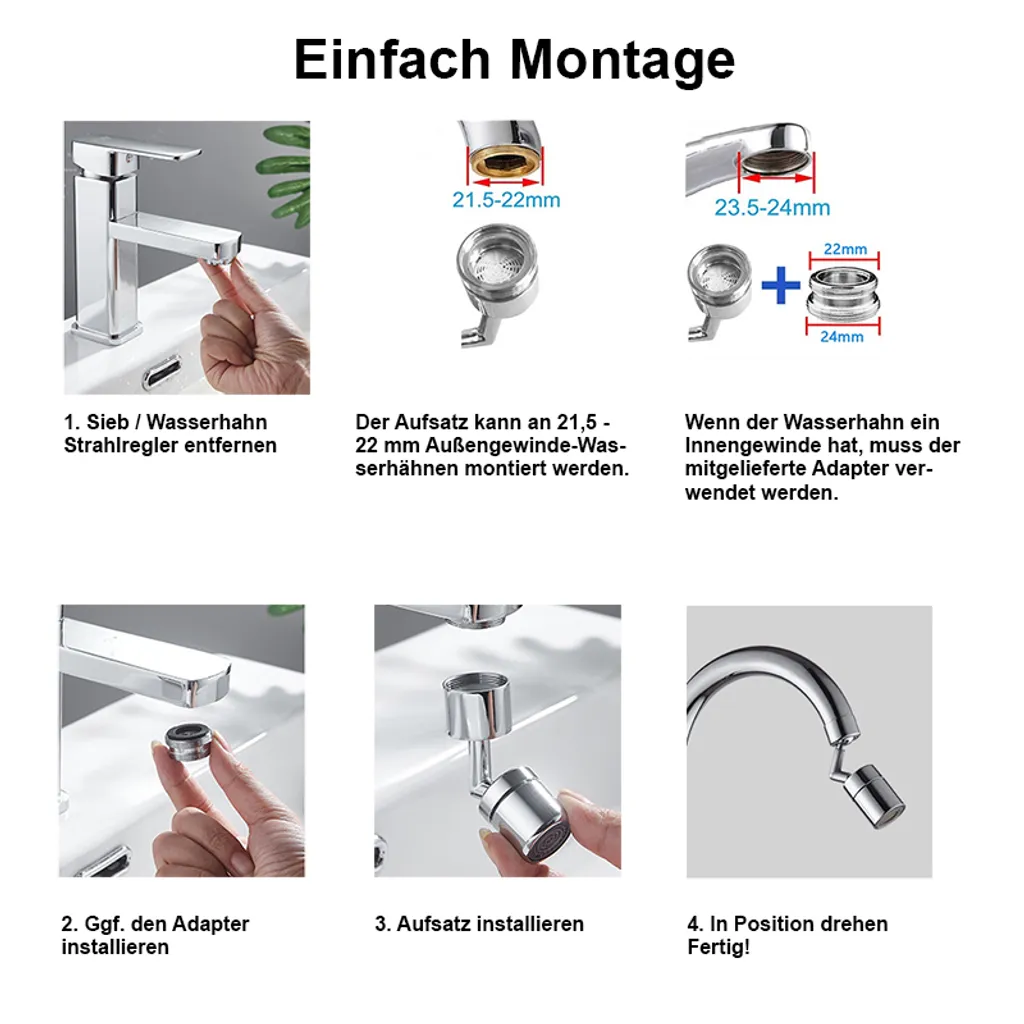 Einfach Montage

21.5-22mm

23.5-24mm

22mm

24mm

1. Sieb / Wasserhahn Strahlregler entfernen

Der Aufsatz kann an 21,5 - 22 mm Außengewinde-Wasserhähnen montiert werden.

Wenn der Wasserhahn ein Innengewinde hat, muss der mitgelieferte Adapter verwendet werden.

2. Ggf. den Adapter installieren

3. Aufsatz installieren

4. In Position drehen
Fertig!