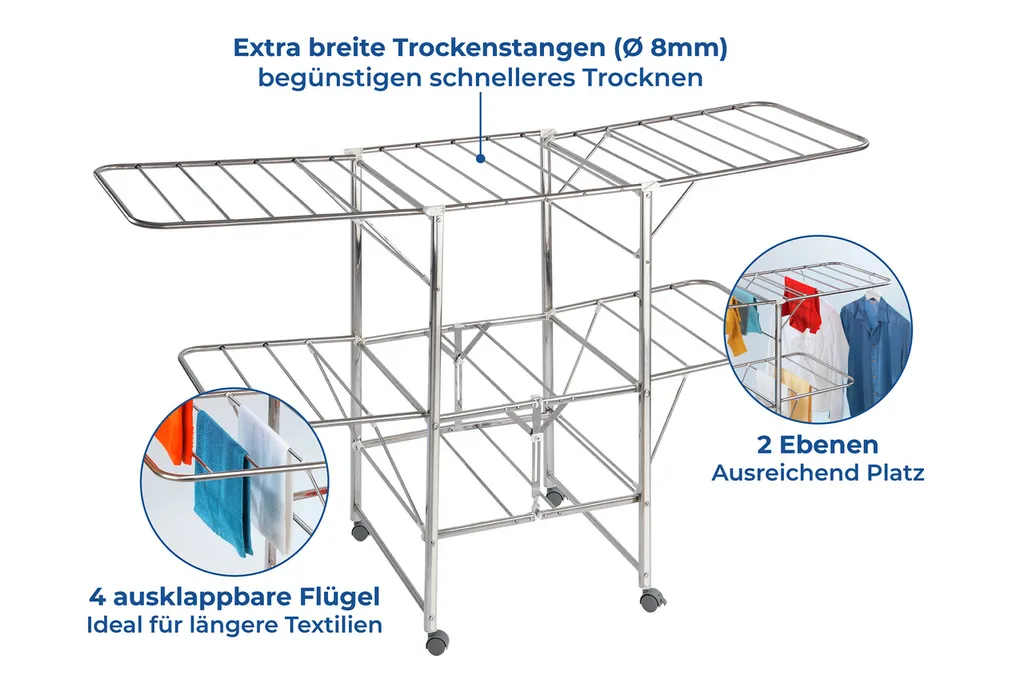 Extra breite Trockenstangen (Ø 8mm)
begünstigen schnelleres Trocknen

2 Ebenen
Ausreichend Platz

4 ausklappbare Flügel
Ideal für längere Textilien