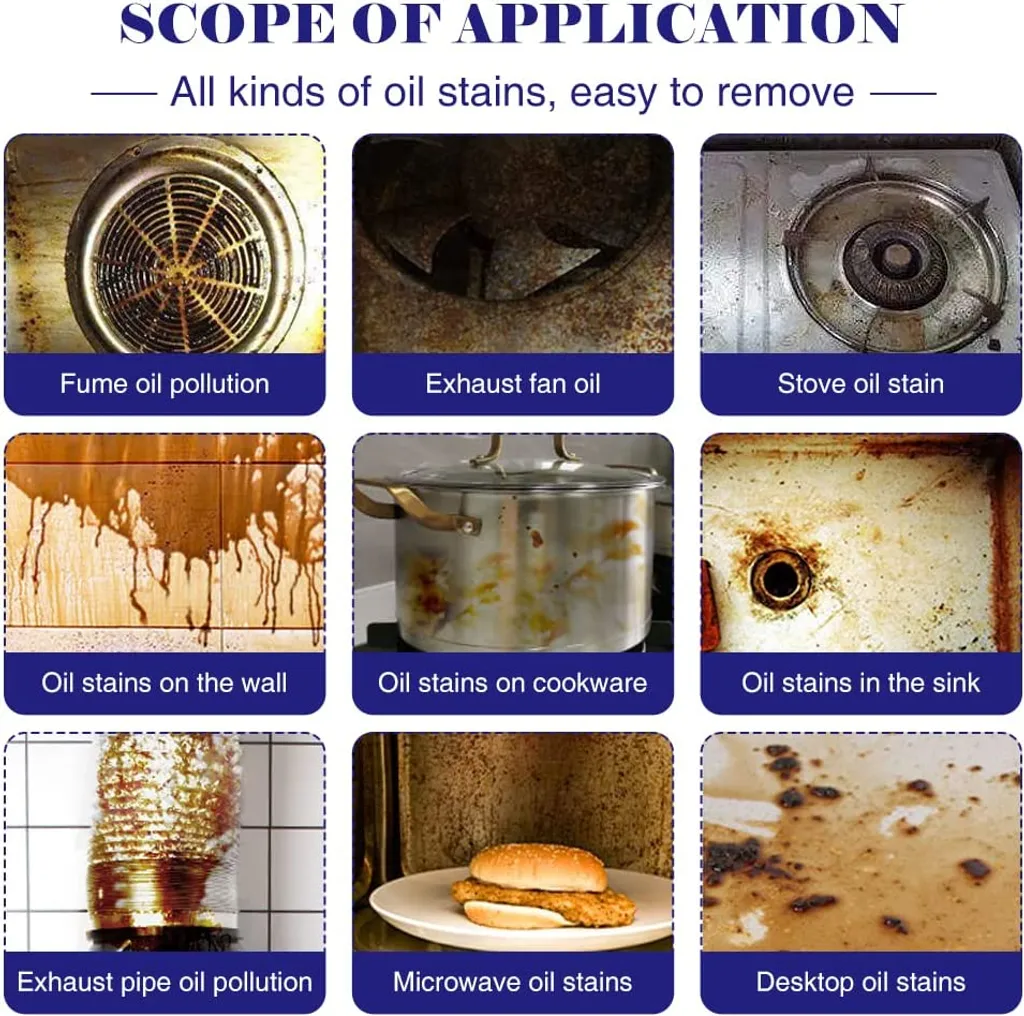 SCOPE OF APPLICATION

All kinds of oil stains, easy to remove

Fume oil pollution

Exhaust fan oil

Stove oil stain

Oil stains on the wall

Oil stains on cookware

Oil stains in the sink

Exhaust pipe oil pollution

Microwave oil stains

Desktop oil stains