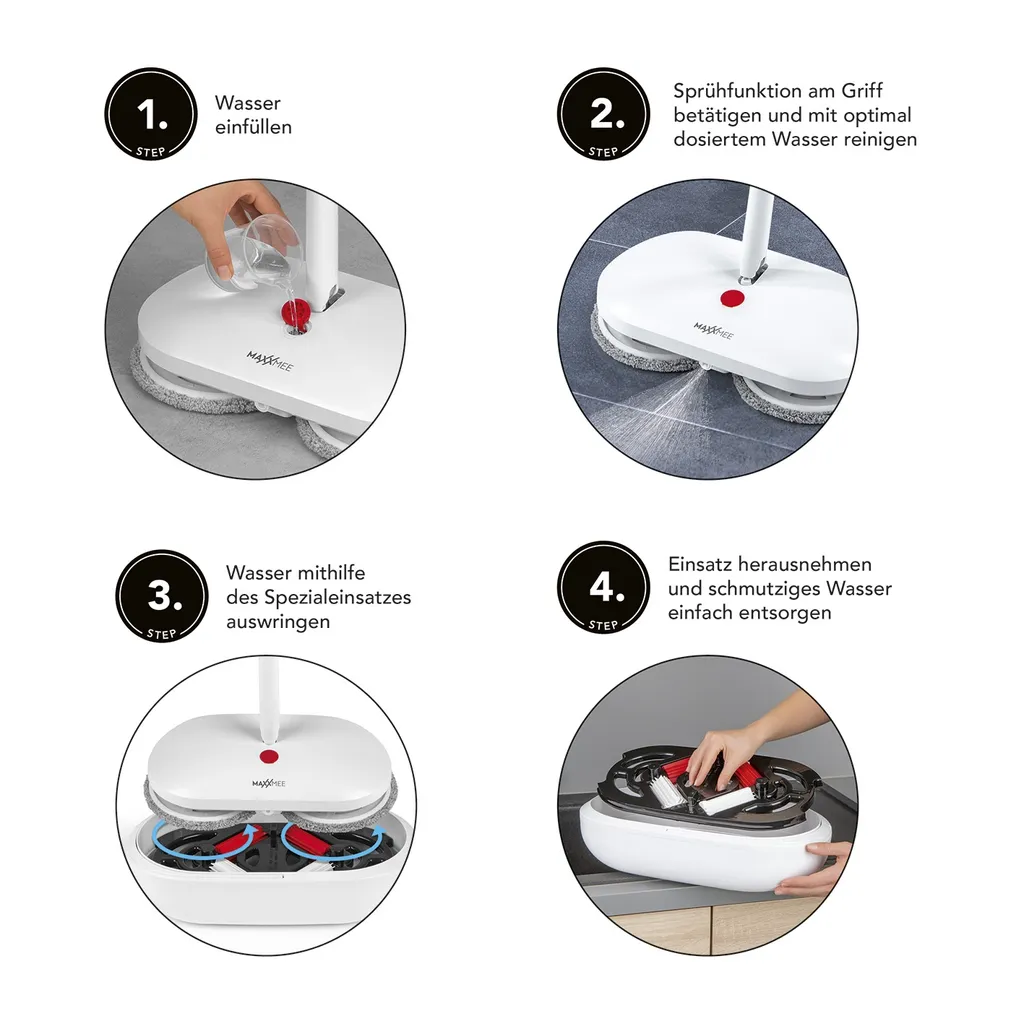 1. STEP

Wasser einfüllen

MAXXMEE

2. STEP

Sprühfunktion am Griff betätigen und mit optimal dosiertem Wasser reinigen

MAXXMEE

3. STEP

Wasser mithilfe des Spezialeinsatzes auswringen

MAXXMEE

4. STEP

Einsatz herausnehmen und schmutziges Wasser einfach entsorgen