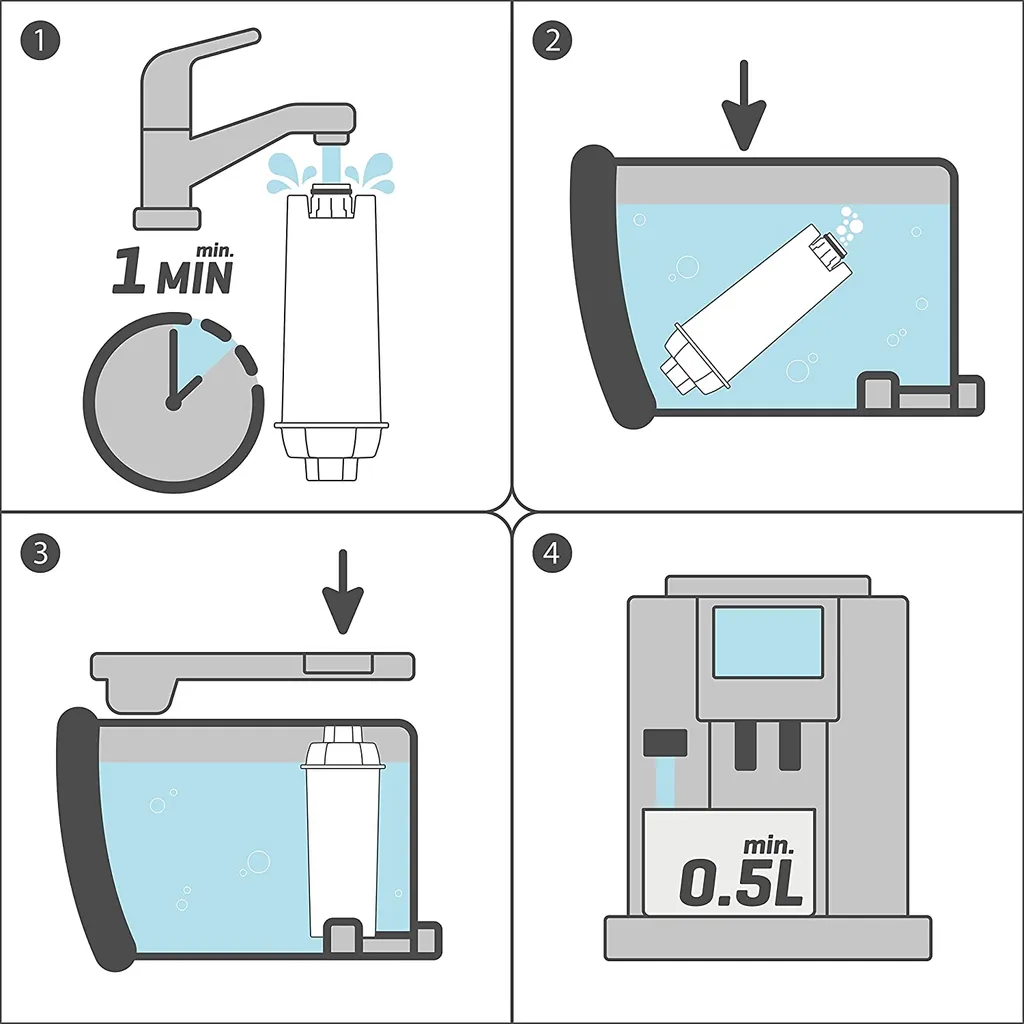 1

min.
1 MIN

2

3

4

min.
0.5L