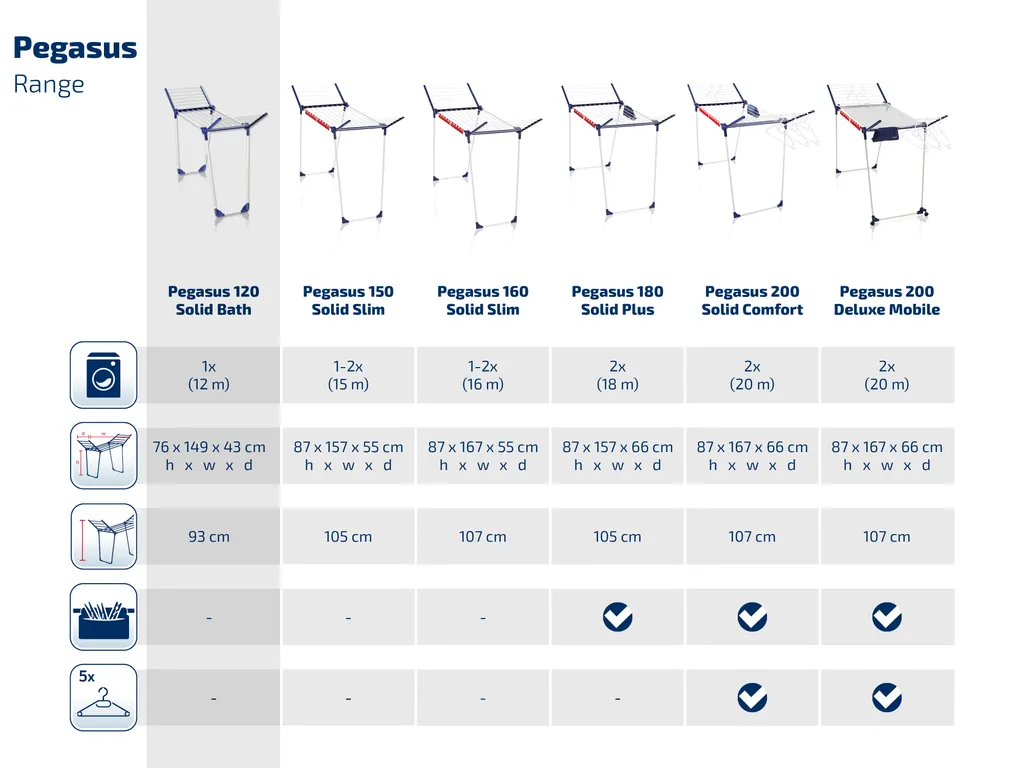 Pegasus
Range

| | Pegasus 120 Solid Bath | Pegasus 150 Solid Slim | Pegasus 160 Solid Slim | Pegasus 180 Solid Plus | Pegasus 200 Solid Comfort | Pegasus 200 Deluxe Mobile |
|---|---|---|---|---|---|---|
| | 1x (12 m) | 1-2x (15 m) | 1-2x (16 m) | 2x (18 m) | 2x (20 m) | 2x (20 m) |
| | 76 x 149 x 43 cm h x w x d | 87 x 157 x 55 cm h x w x d | 87 x 167 x 55 cm h x w x d | 87 x 157 x 66 cm h x w x d | 87 x 167 x 66 cm h x w x d | 87 x 167 x 66 cm h x w x d |
| | 93 cm | 105 cm | 107 cm | 105 cm | 107 cm | 107 cm |
| | - | - | - | ✓ | ✓ | ✓ |
| 5x | - | - | - | - | ✓ | ✓ |