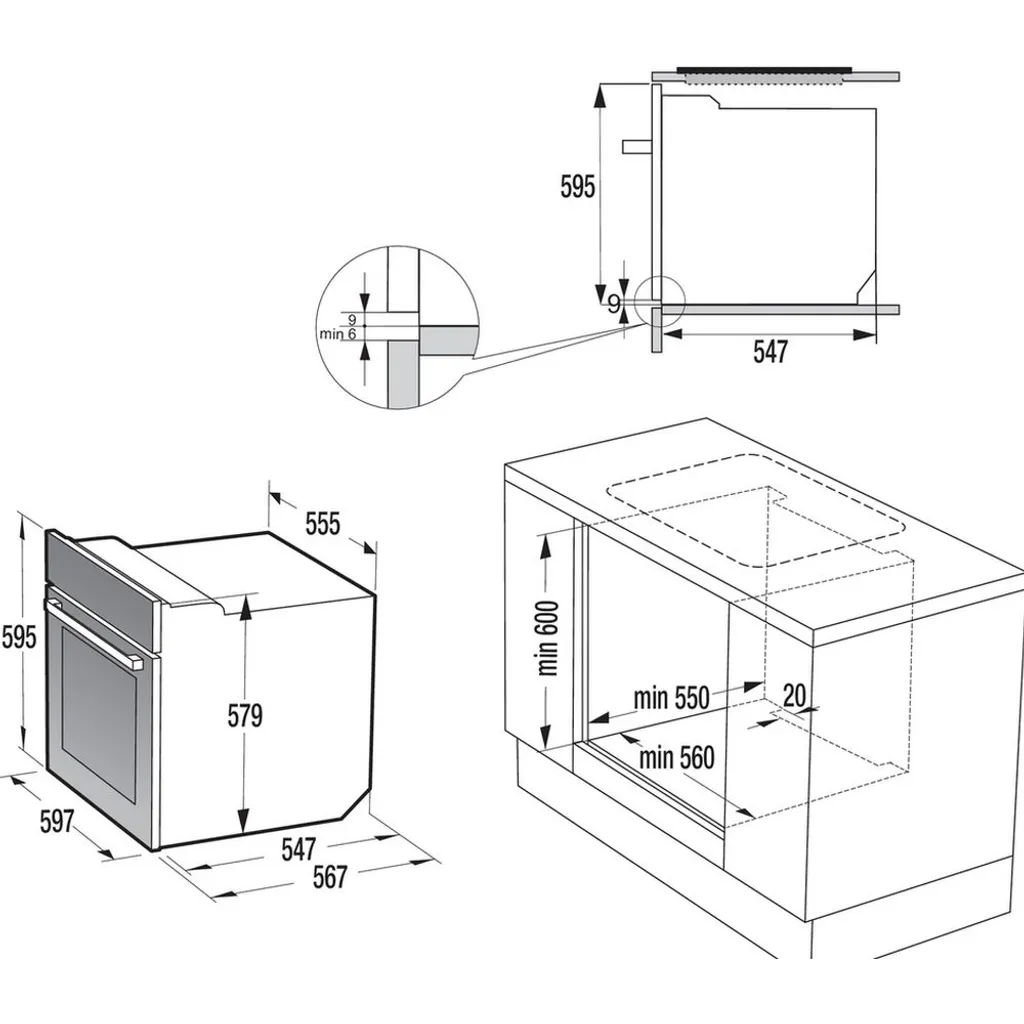 595
9
547
9
min 6
555
595
579
597
547
567
min 600
min 550
20
min 560