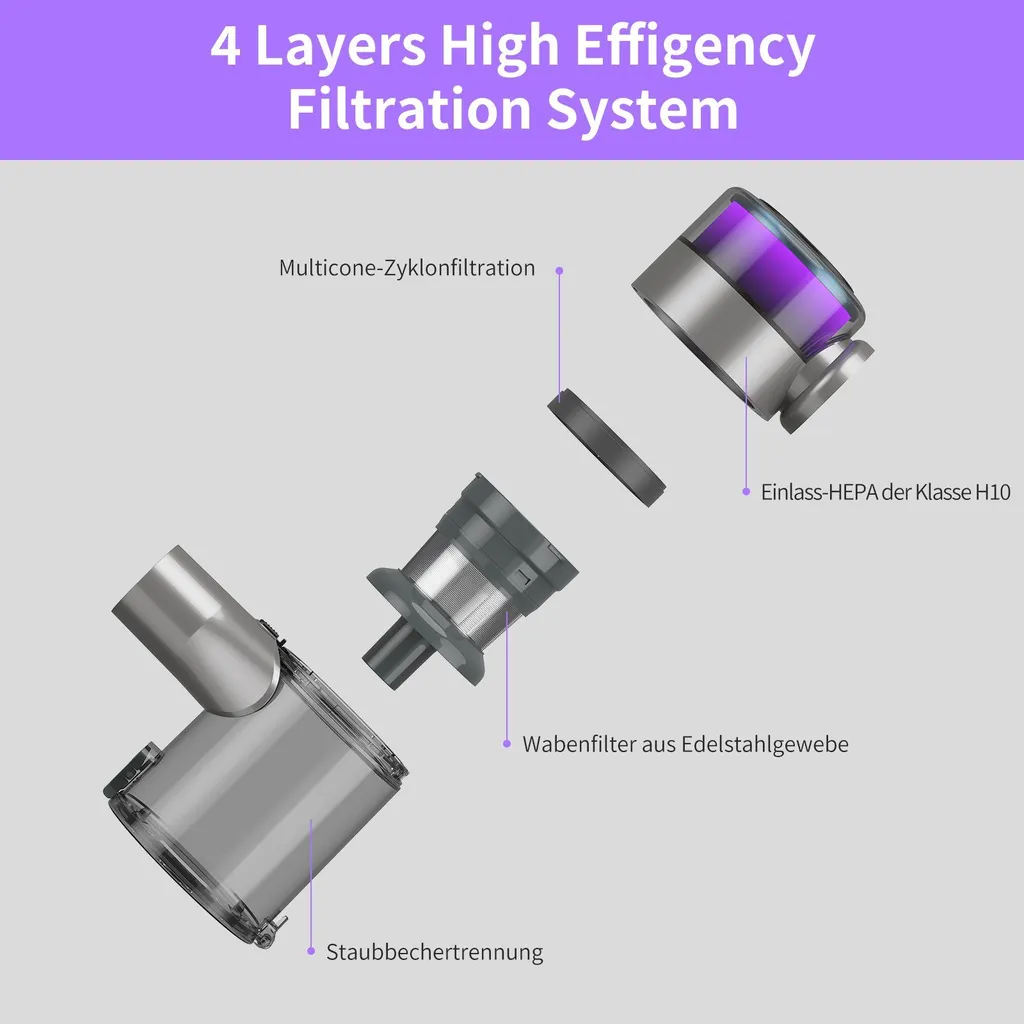 4 Layers High Effigency Filtration System

Multicone-Zyklonfiltration

Einlass-HEPA der Klasse H10

Wabenfilter aus Edelstahlgewebe

Staubbechertrennung