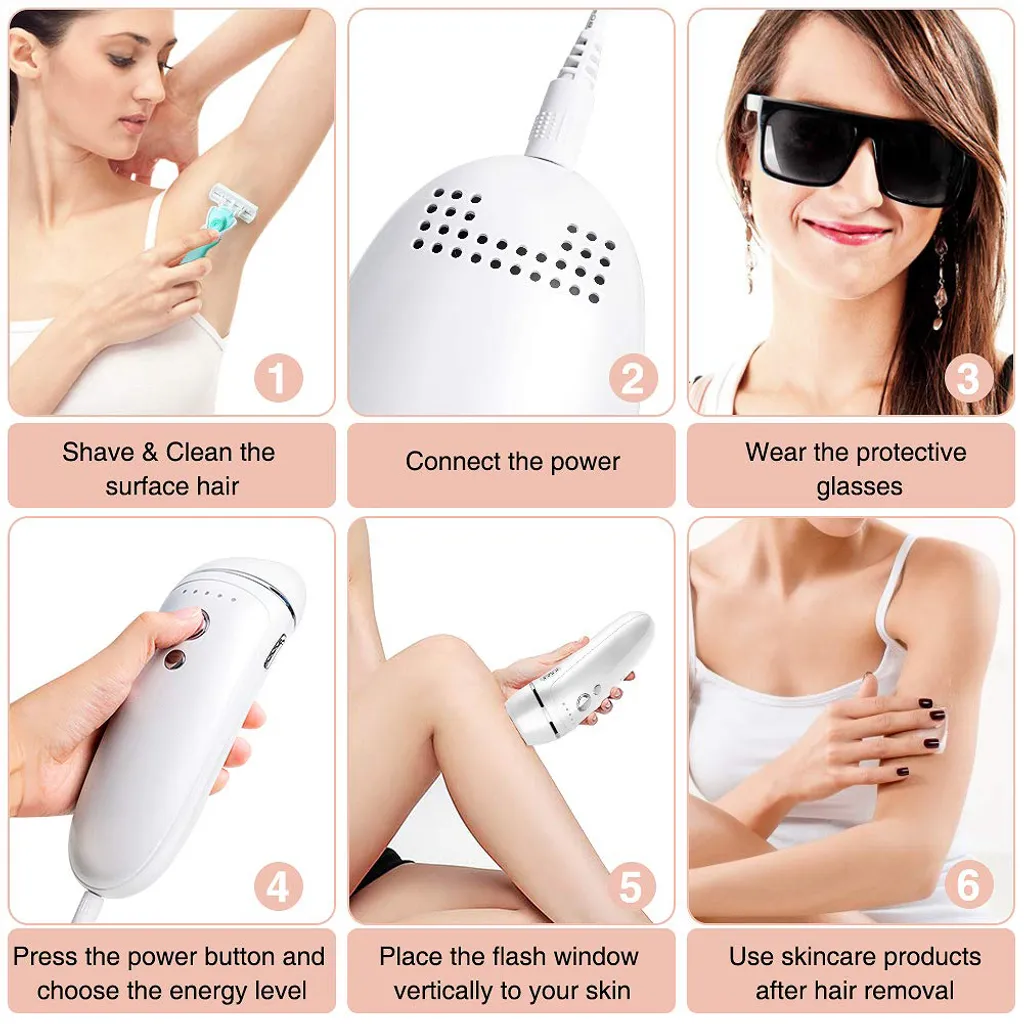 1

Shave & Clean the surface hair

2

Connect the power

3

Wear the protective glasses

4

Press the power button and choose the energy level

5

Place the flash window vertically to your skin

6

Use skincare products after hair removal