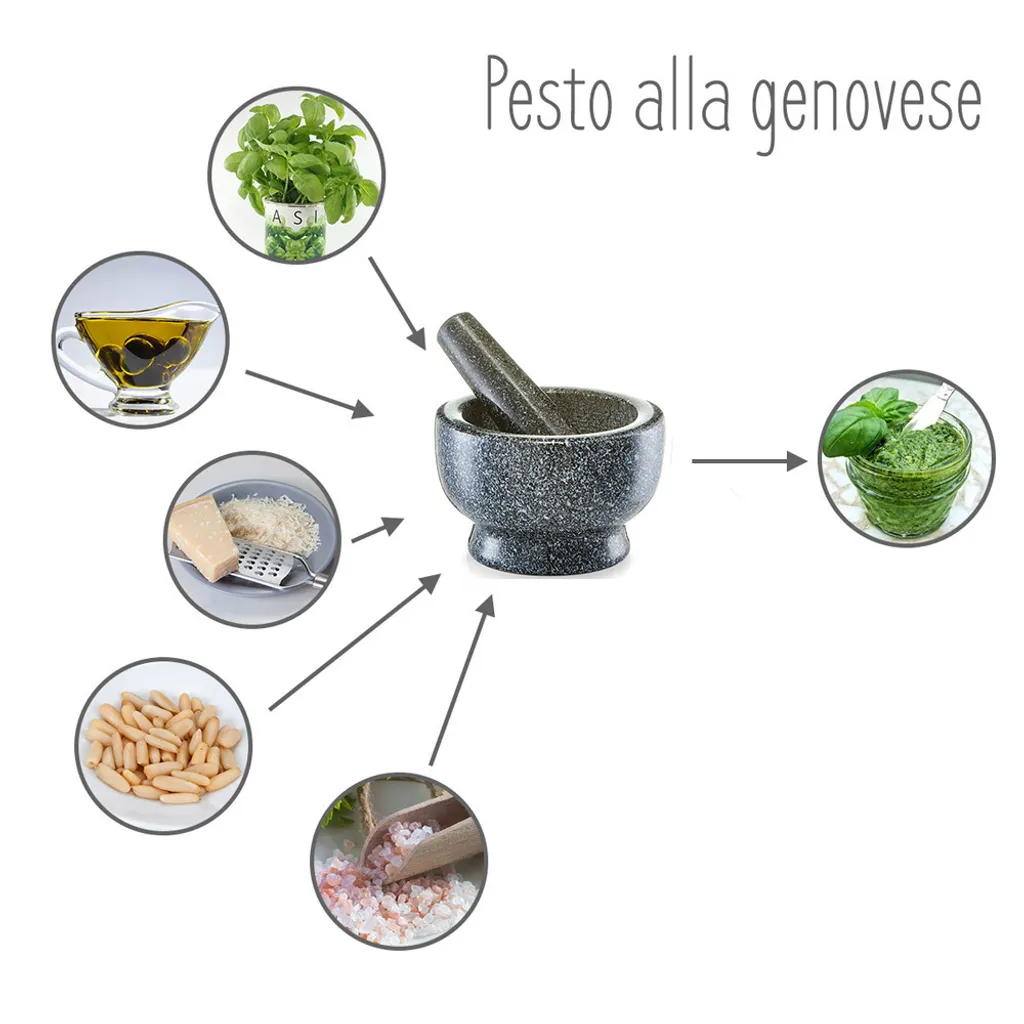 Pesto alla genovese

ASI