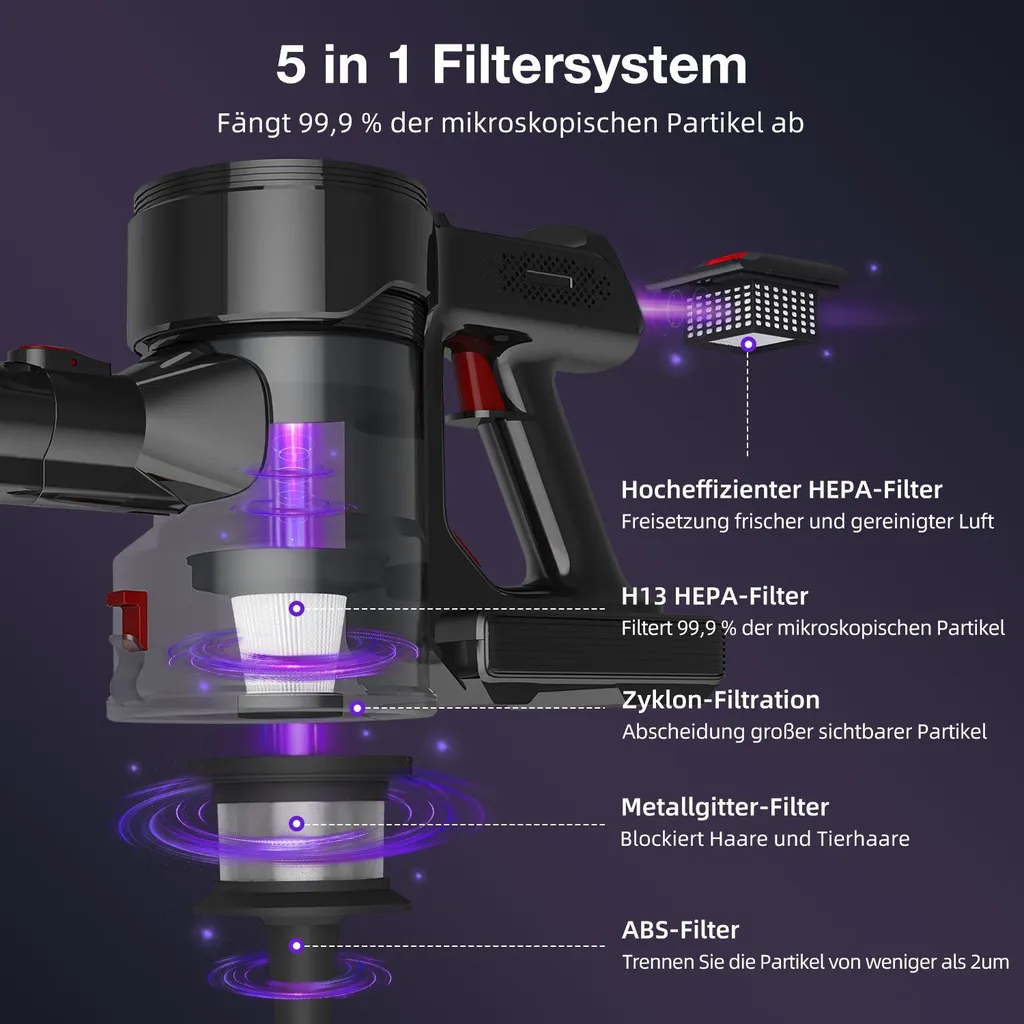 5 in 1 Filtersystem

Fängt 99,9 % der mikroskopischen Partikel ab

Hocheffizienter HEPA-Filter
Freisetzung frischer und gereinigter Luft

H13 HEPA-Filter
Filtert 99,9 % der mikroskopischen Partikel

Zyklon-Filtration
Abscheidung großer sichtbarer Partikel

Metallgitter-Filter
Blockiert Haare und Tierhaare

ABS-Filter
Trennen Sie die Partikel von weniger als 2um