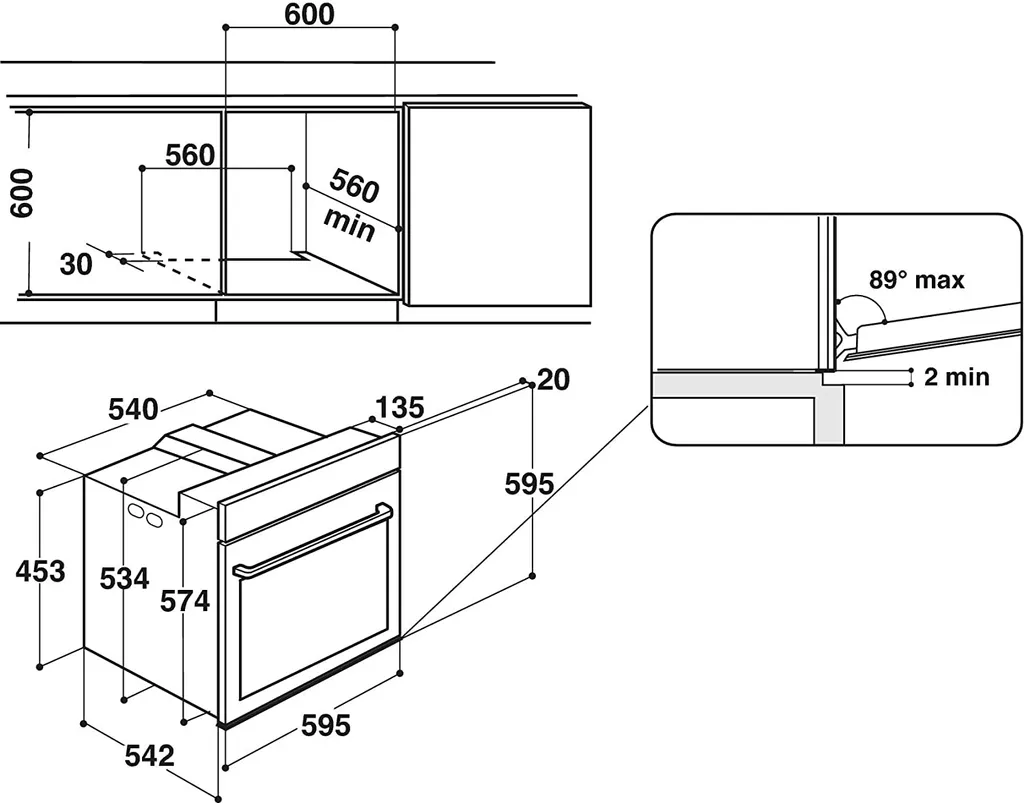 600
600
560
560 min
30
89° max
2 min
540
135
20
595
453
534
574
595
542