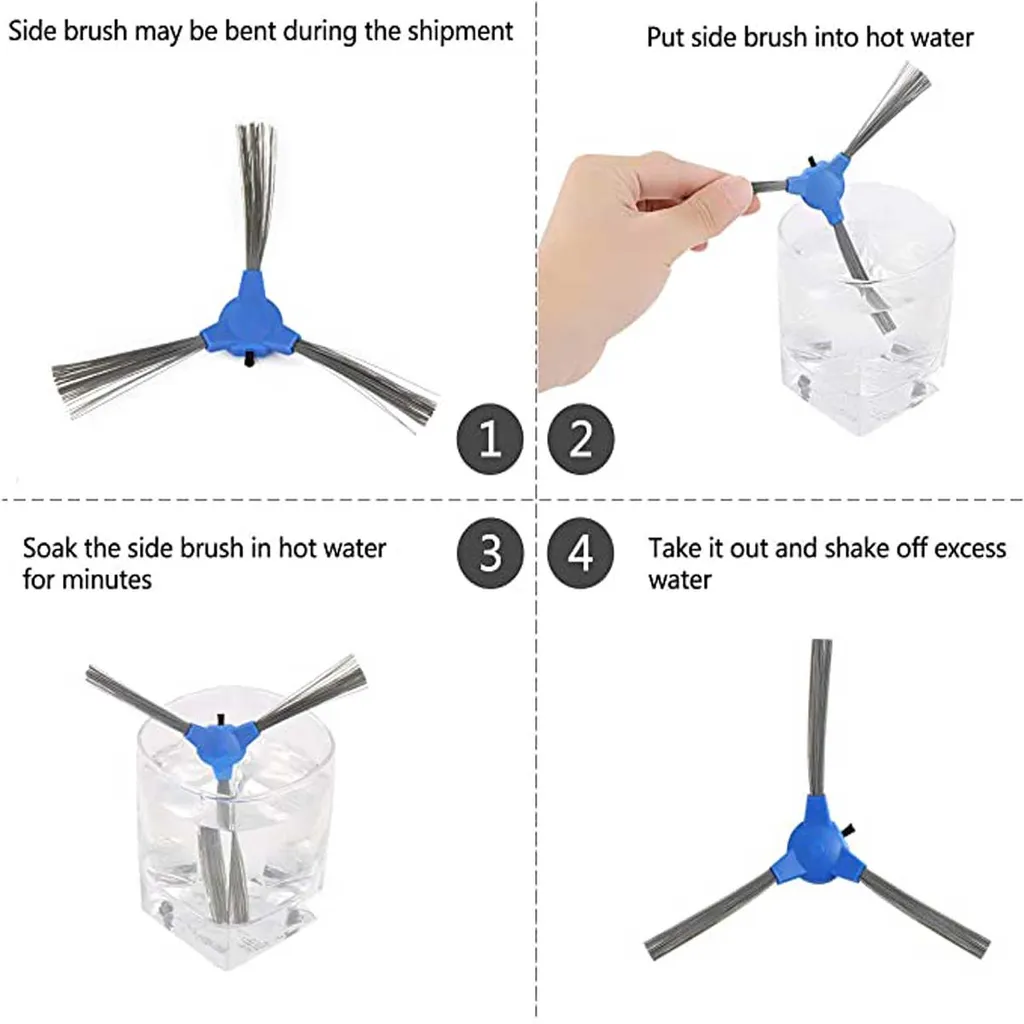 Side brush may be bent during the shipment

1

Put side brush into hot water

2

3

Soak the side brush in hot water for minutes

4

Take it out and shake off excess water