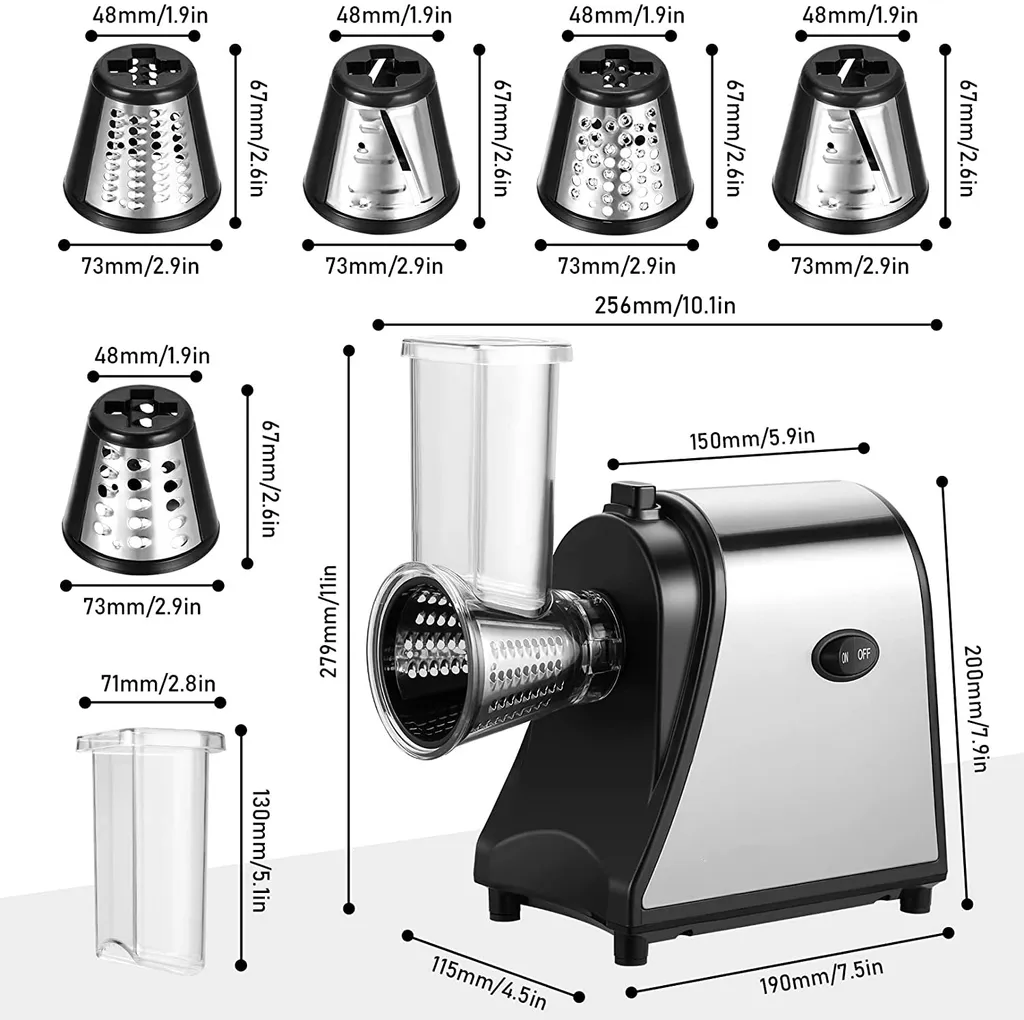 48mm/1.9in
67mm/2.6in
73mm/2.9in
48mm/1.9in
67mm/2.6in
73mm/2.9in
48mm/1.9in
67mm/2.6in
73mm/2.9in
48mm/1.9in
67mm/2.6in
73mm/2.9in
256mm/10.1in
48mm/1.9in
67mm/2.6in
73mm/2.9in
150mm/5.9in
279mm/11in
ON OFF
200mm/7.9in
71mm/2.8in
130mm/5.1in
115mm/4.5in
190mm/7.5in