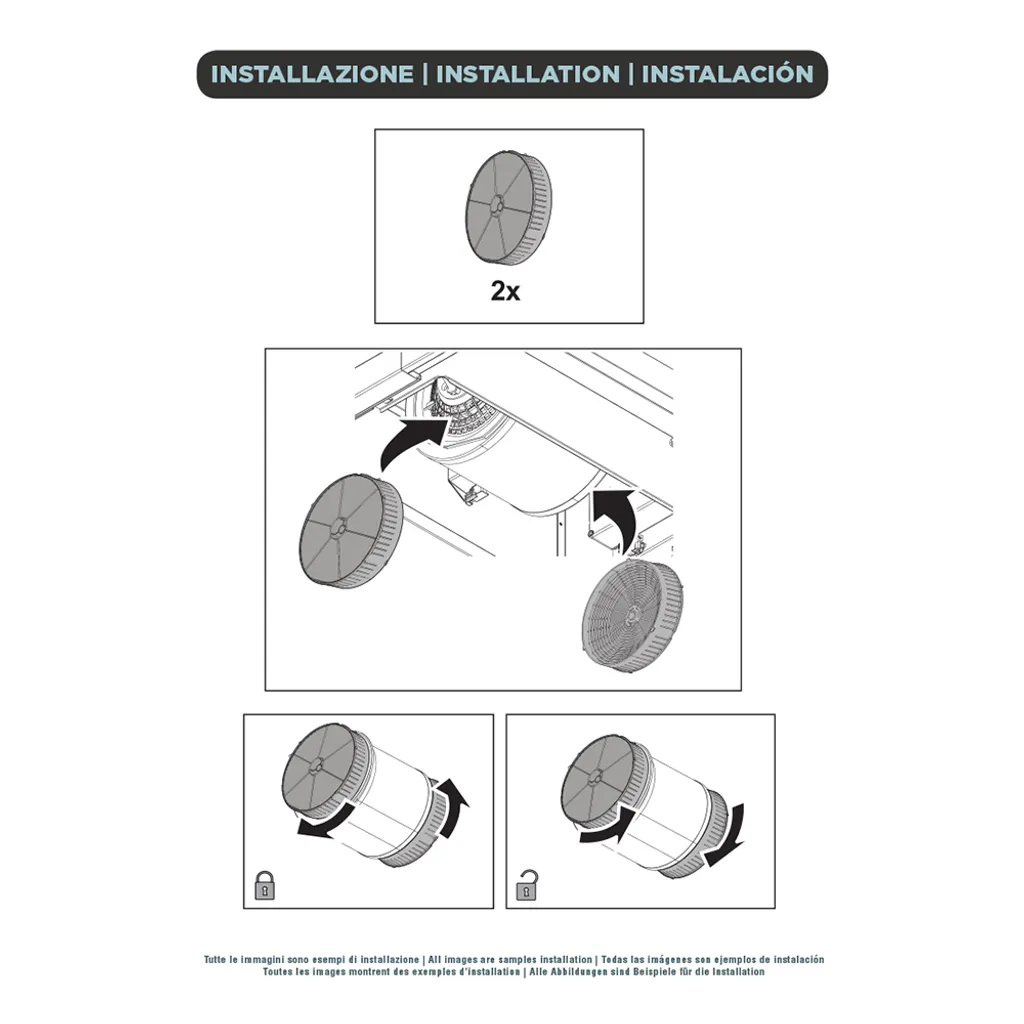 INSTALLAZIONE | INSTALLATION | INSTALACIÓN

2x

Tutte le immagini sono esempi di installazione | All images are samples installation | Todas las imágenes son ejemplos de instalación
Toutes les images montrent des exemples d'installation | Alle Abbildungen sind Beispiele für die Installation