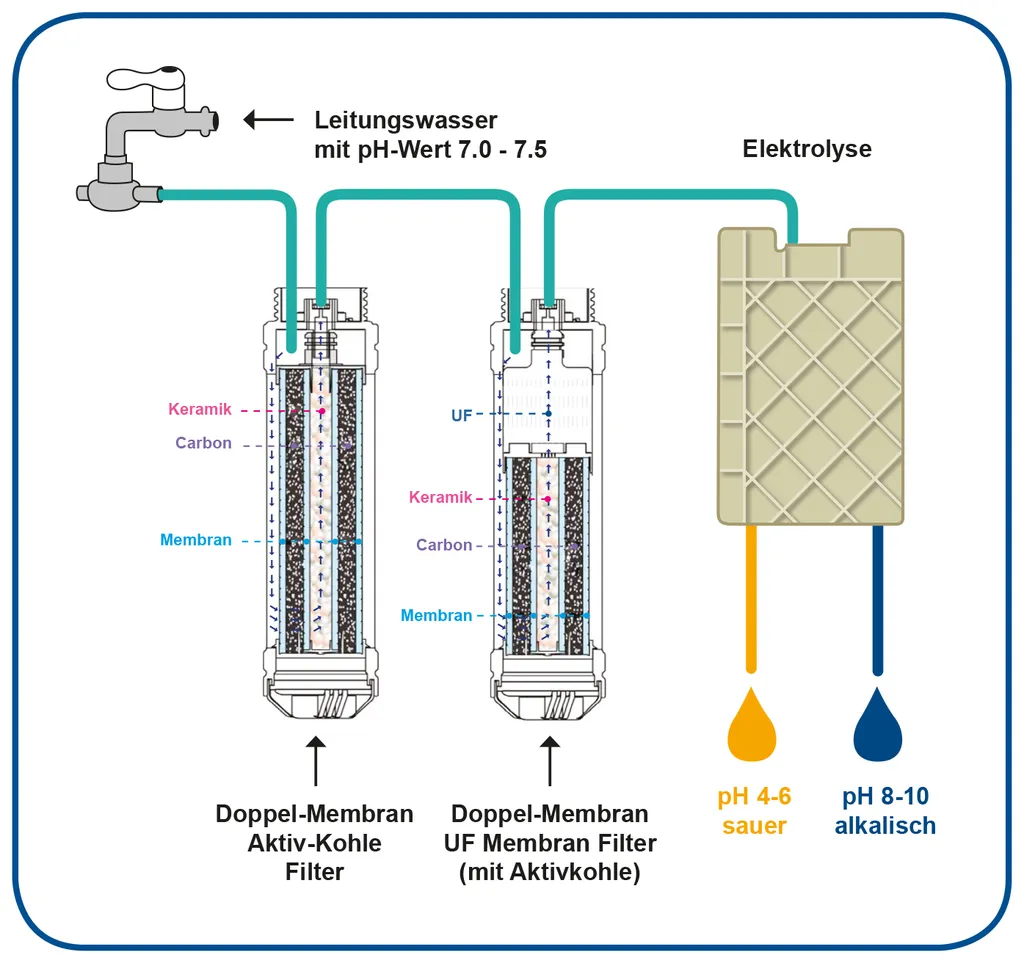 Leitungswasser
mit pH-Wert 7.0 - 7.5

Elektrolyse

Keramik
Carbon
Membran

UF
Keramik
Carbon
Membran

Doppel-Membran
Aktiv-Kohle
Filter

Doppel-Membran
UF Membran Filter
(mit Aktivkohle)

pH 4-6
sauer

pH 8-10
alkalisch