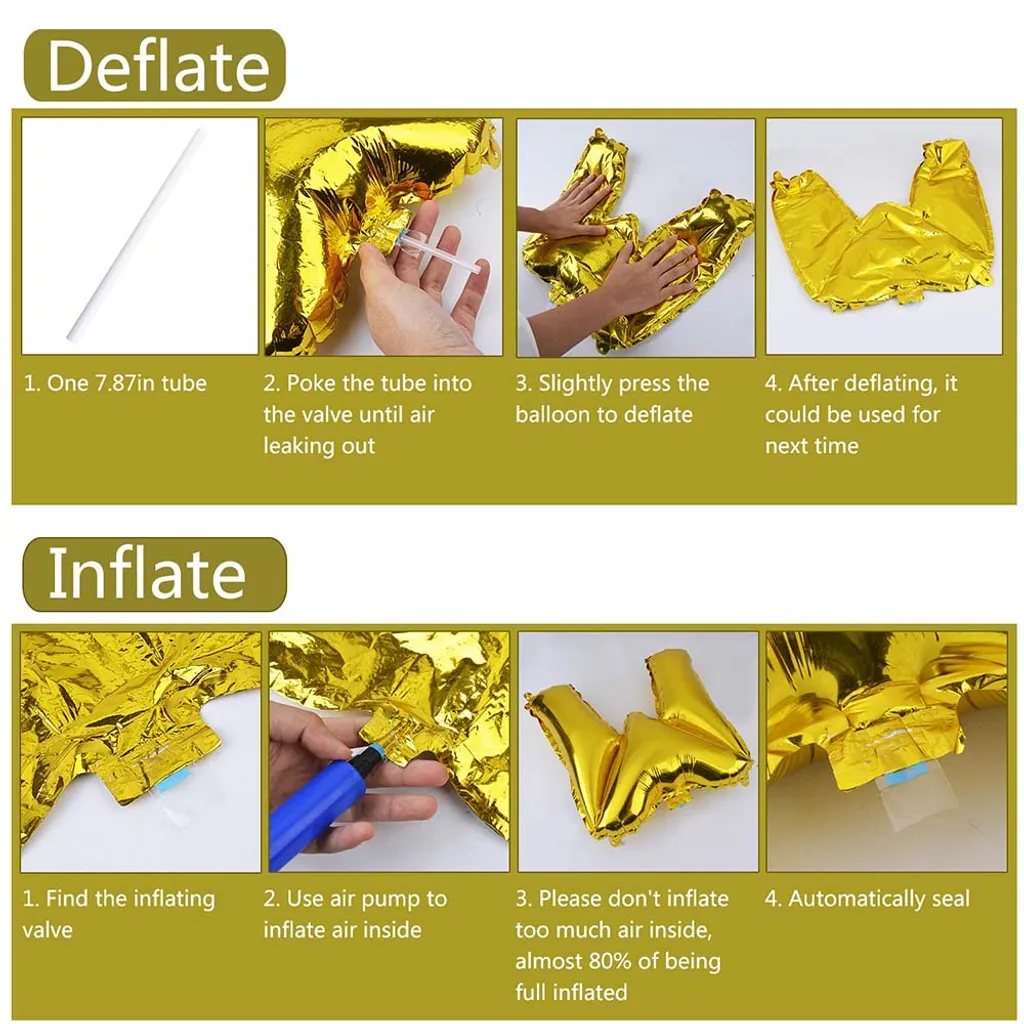 Deflate

1. One 7.87in tube

2. Poke the tube into the valve until air leaking out

3. Slightly press the balloon to deflate

4. After deflating, it could be used for next time

Inflate

1. Find the inflating valve

2. Use air pump to inflate air inside

3. Please don't inflate too much air inside, almost 80% of being full inflated

4. Automatically seal