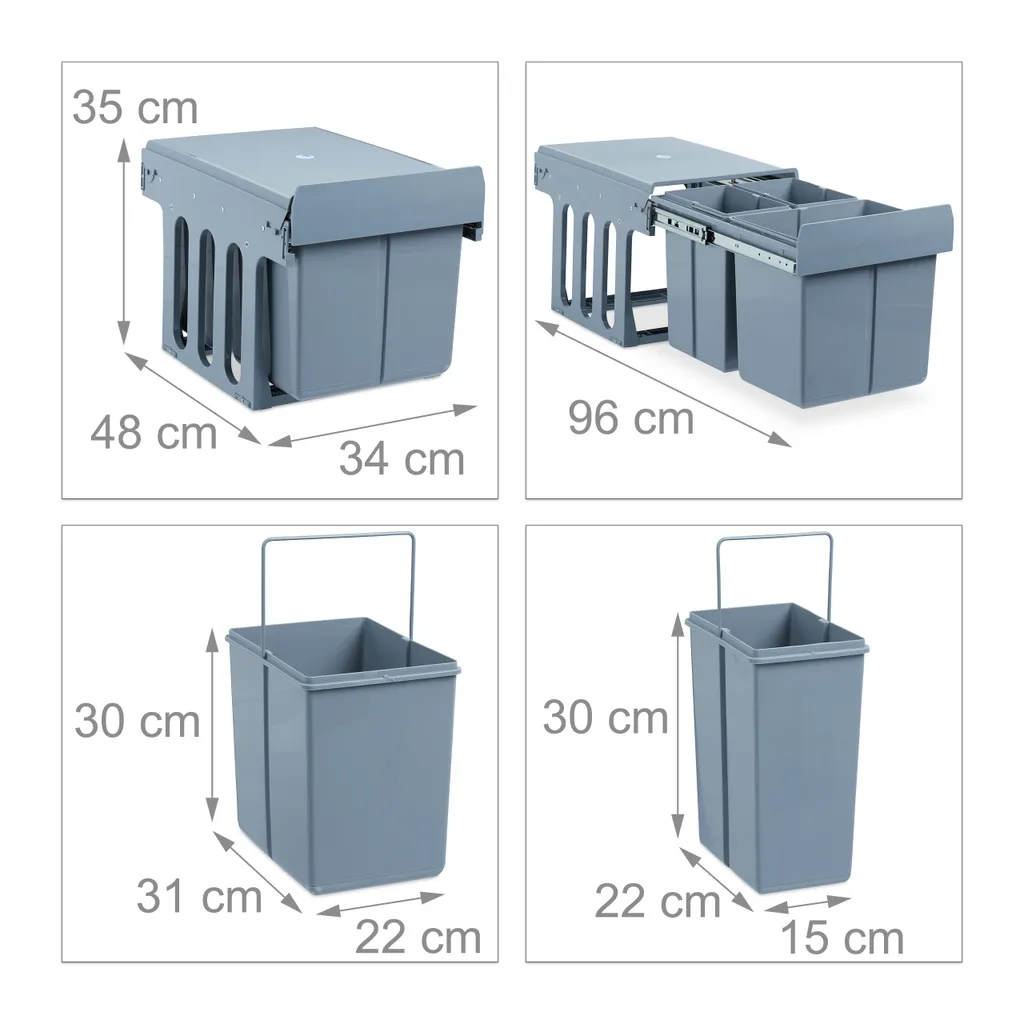 35 cm
48 cm
34 cm

96 cm

30 cm
31 cm
22 cm

30 cm
22 cm
15 cm