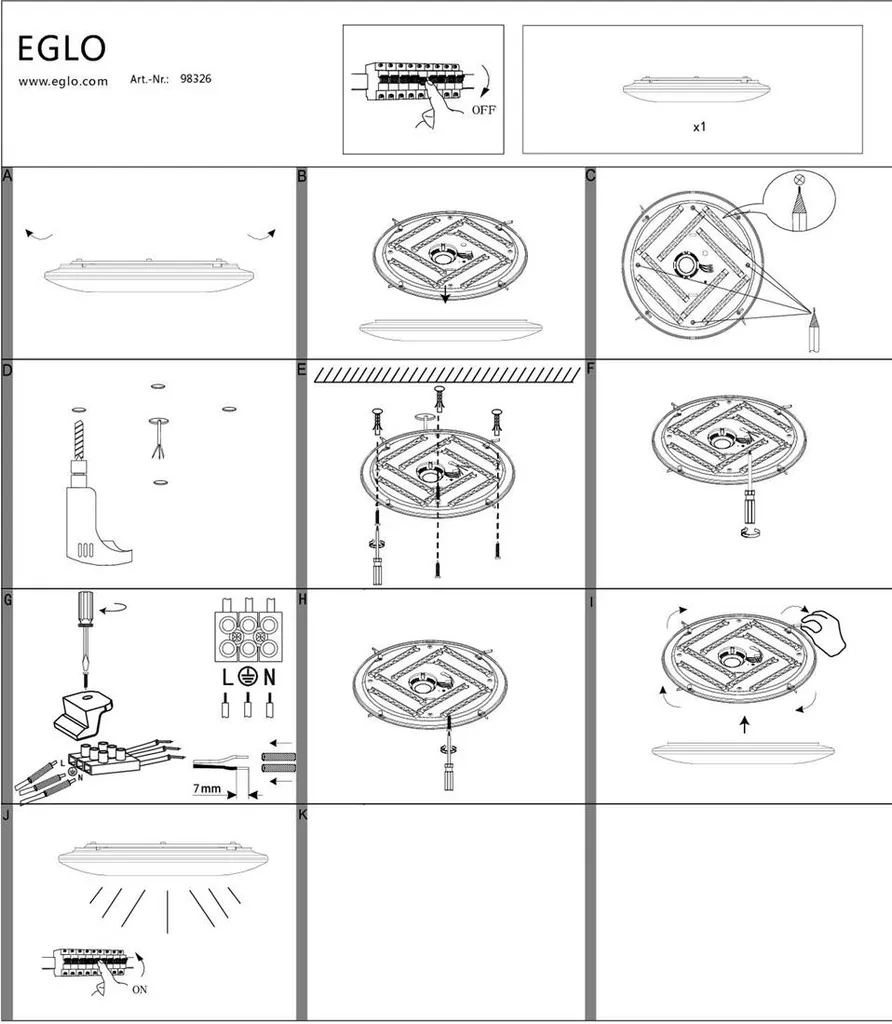 EGLO
www.eglo.com Art.-Nr.: 98326

OFF

x1

A

B

C

D

E

F

G

L N

L
N

7mm

H

I

J

ON

K